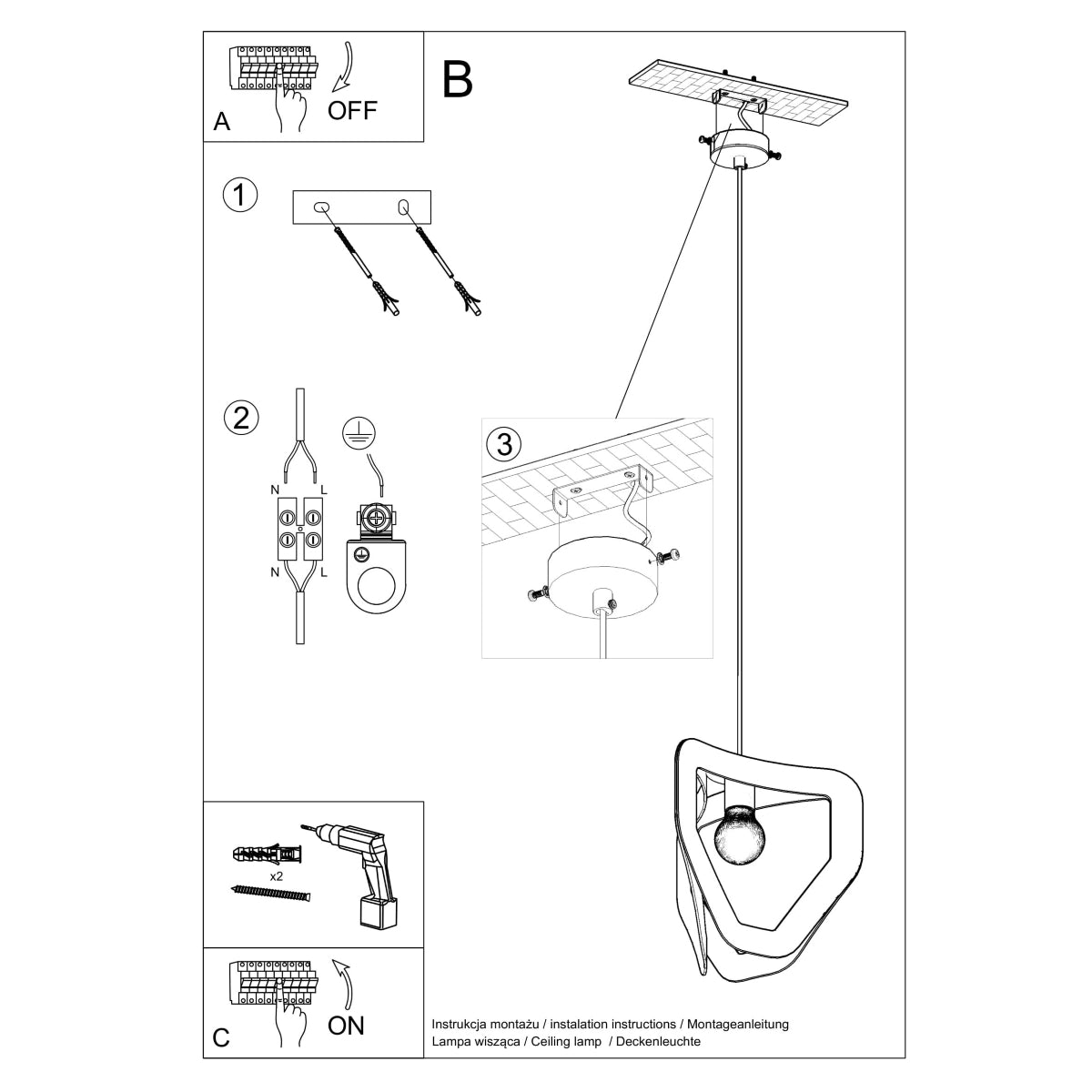 A OFF

B

1

2

N L

N L

3

x2

C ON

Instrukcja montażu / instalation instructions / Montageanleitung
Lampa wisząca / Ceiling lamp / Deckenleuchte