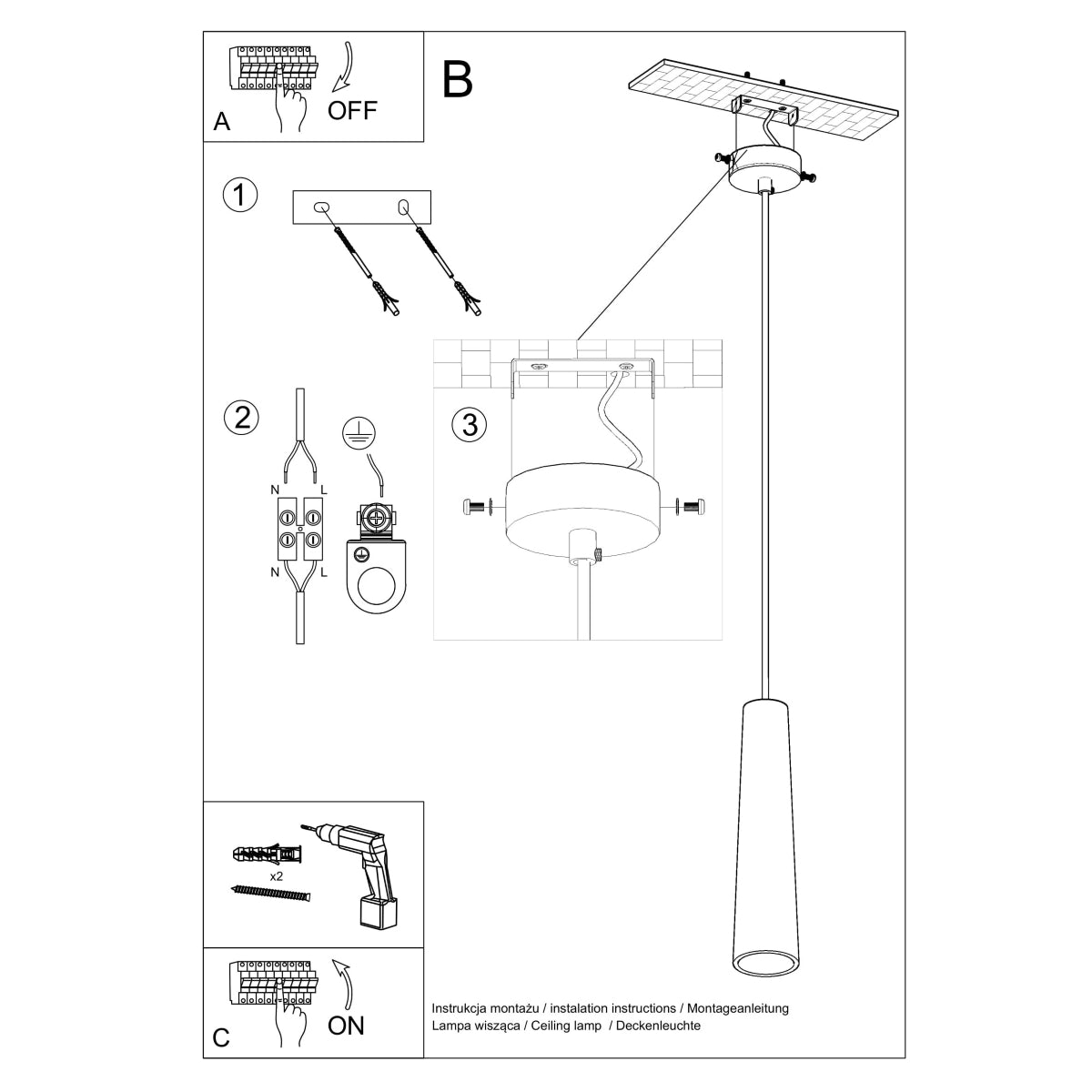 A
OFF

B

1

2

N L
N L

3

x2

C
ON

Instrukcja montażu / instalation instructions / Montageanleitung
Lampa wisząca / Ceiling lamp / Deckenleuchte