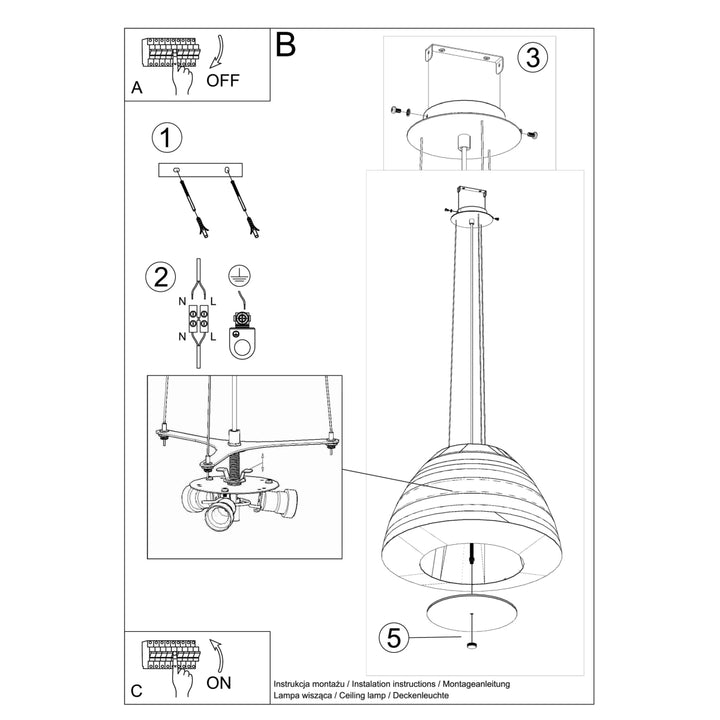 A
OFF
B
3
1
2
N L
N L
5
C
ON
Instrukcja montażu / Instalation instructions / Montageanleitung
Lampa wisząca / Ceiling lamp / Deckenleuchte