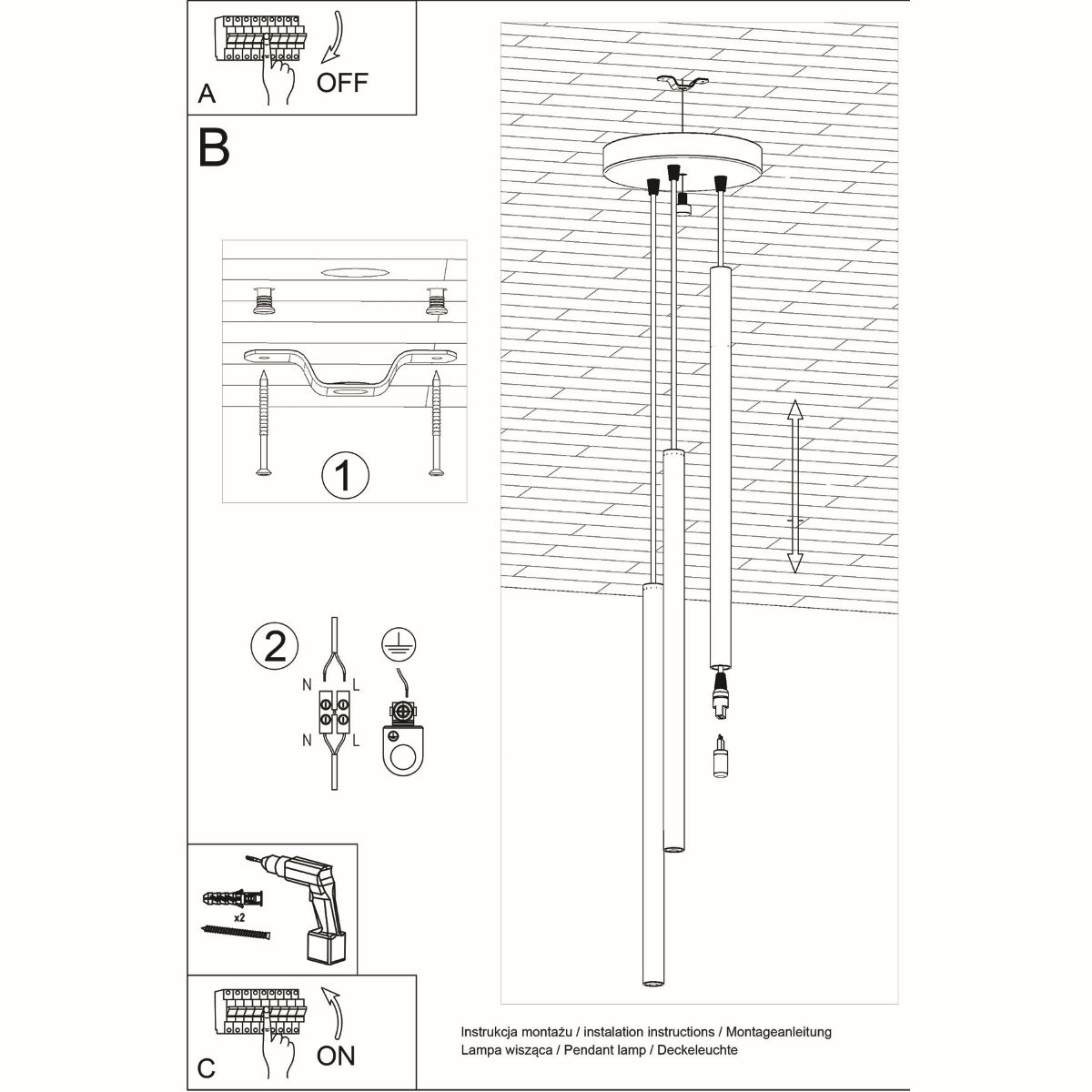 A
OFF

B

1

2
N L
N L

x2

C
ON

Instrukcja montażu / instalation instructions / Montageanleitung
Lampa wisząca / Pendant lamp / Deckeleuchte